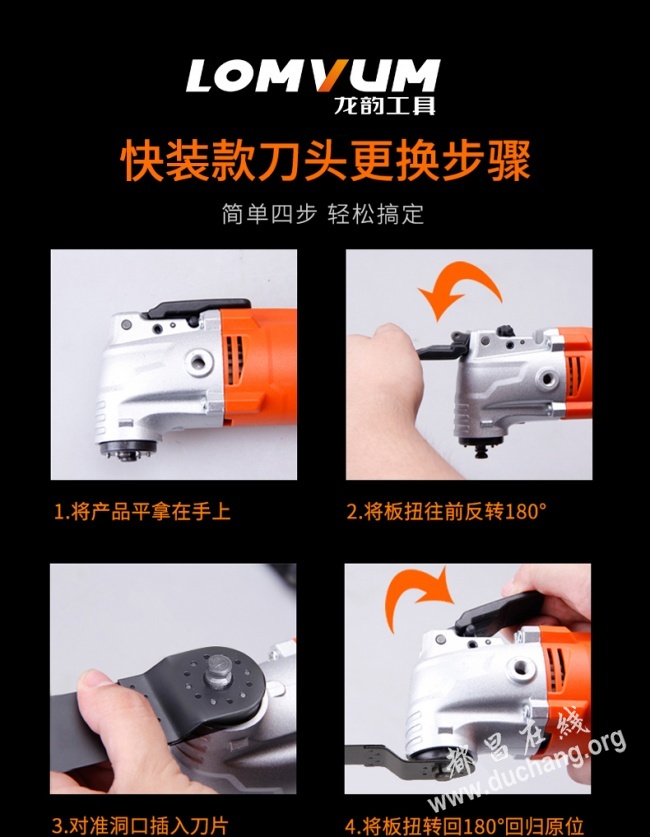 LOMVUM
龙韵工具

快装款刀头更换步骤

简单四步 轻松搞定

1.将产品平拿在手上

2.将板扭往前反转180°

3.对准洞口插入刀片

4.将板扭转回180°回归原位

都昌在线
www.duchang.org