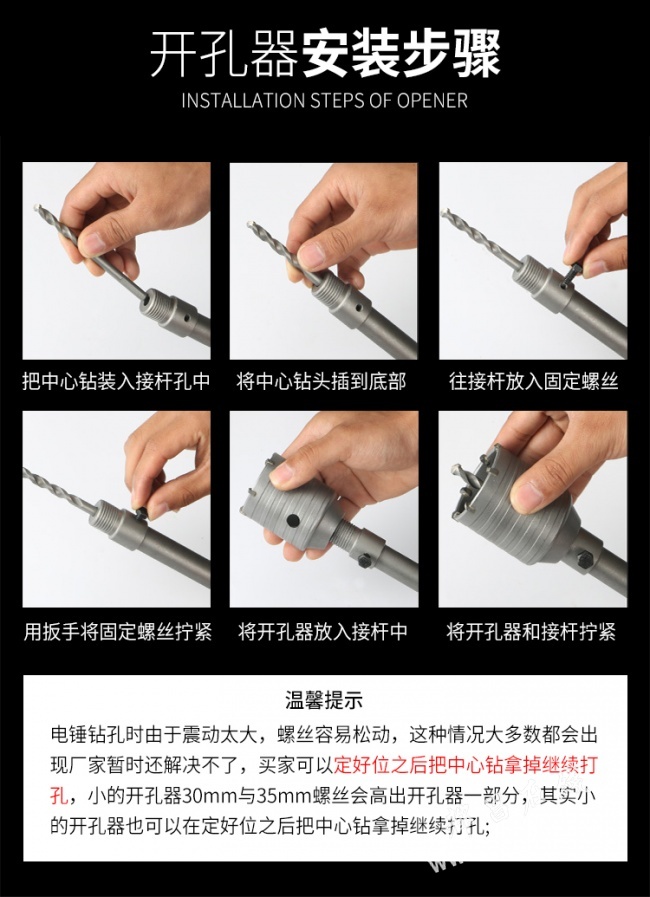 开孔器安装步骤
INSTALLATION STEPS OF OPENER

把中心钻装入接杆孔中

将中心钻头插到底部

往接杆放入固定螺丝

用扳手将固定螺丝拧紧

将开孔器放入接杆中

将开孔器和接杆拧紧

温馨提示
电锤钻孔时由于震动太大，螺丝容易松动，这种情况大多数都会出现厂家暂时还解决不了，买家可以定好位之后把中心钻拿掉继续打孔，小的开孔器30mm与35mm螺丝会高出开孔器一部分，其实小的开孔器也可以在定好位之后把中心钻拿掉继续打孔；