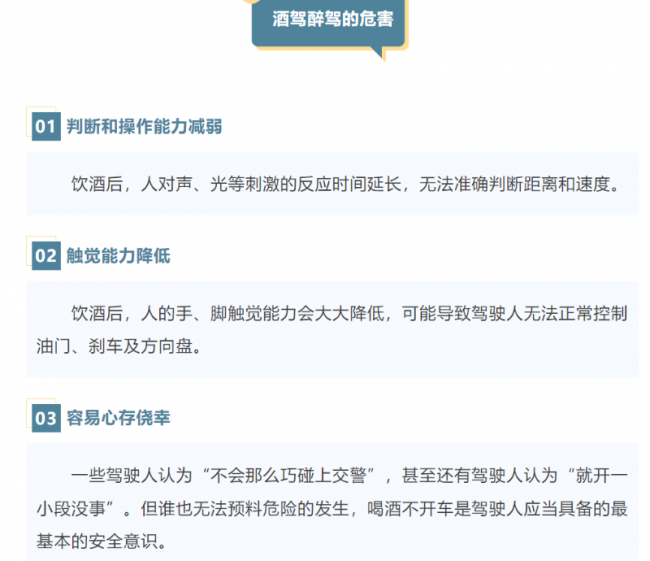 酒驾醉驾的危害

01 判断和操作能力减弱

饮酒后，人对声、光等刺激的反应时间延长，无法准确判断距离和速度。

02 触觉能力降低

饮酒后，人的手、脚触觉能力会大大降低，可能导致驾驶人无法正常控制油门、刹车及方向盘。

03 容易心存侥幸

一些驾驶人认为“不会那么巧碰上交警”，甚至还有驾驶人认为“就开一小段没事”。但谁也无法预料危险的发生，喝酒不开车是驾驶人应当具备的最基本的安全意识。